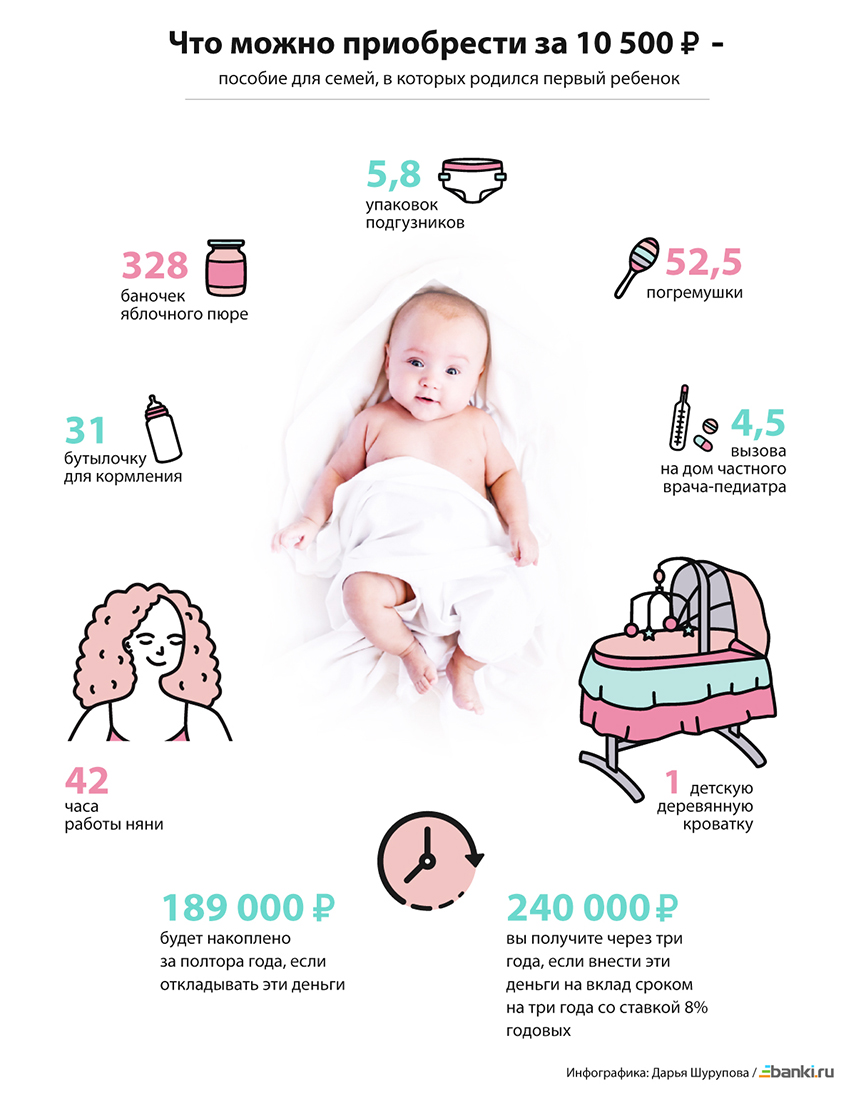 Что можно приобрести за 10 500 ₽ –

пособие для семей, в которых родился первый ребенок

5,8
упаковок подгузников

328
баночек яблочного пюре

52,5
погремушки

31
бутылочку для кормления

4,5
вызова на дом частного врача-педиатра

42
часа работы няни

1
детскую деревянную кроватку

189 000 ₽
будет накоплено за полтора года, если откладывать эти деньги

240 000 ₽
вы получите через три года, если внести эти деньги на вклад сроком на три года со ставкой 8% годовых

Инфографика: Дарья Шурупова / banki.ru